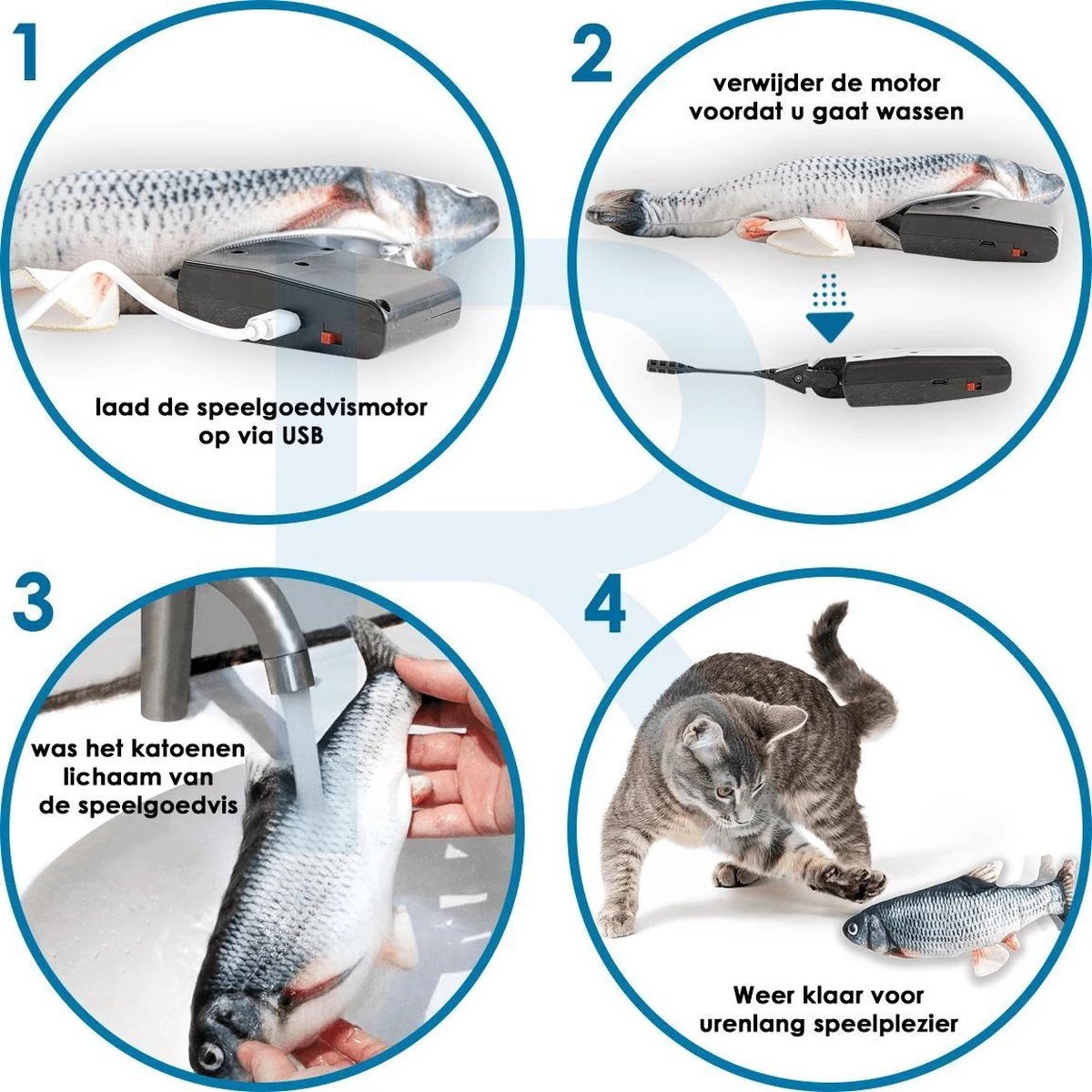 1

laad de speelgoedvismotor op via USB

2

verwijder de motor voordat u gaat wassen

3

was het katoenen lichaam van de speelgoedvis

4

Weer klaar voor urenlang speelplezier