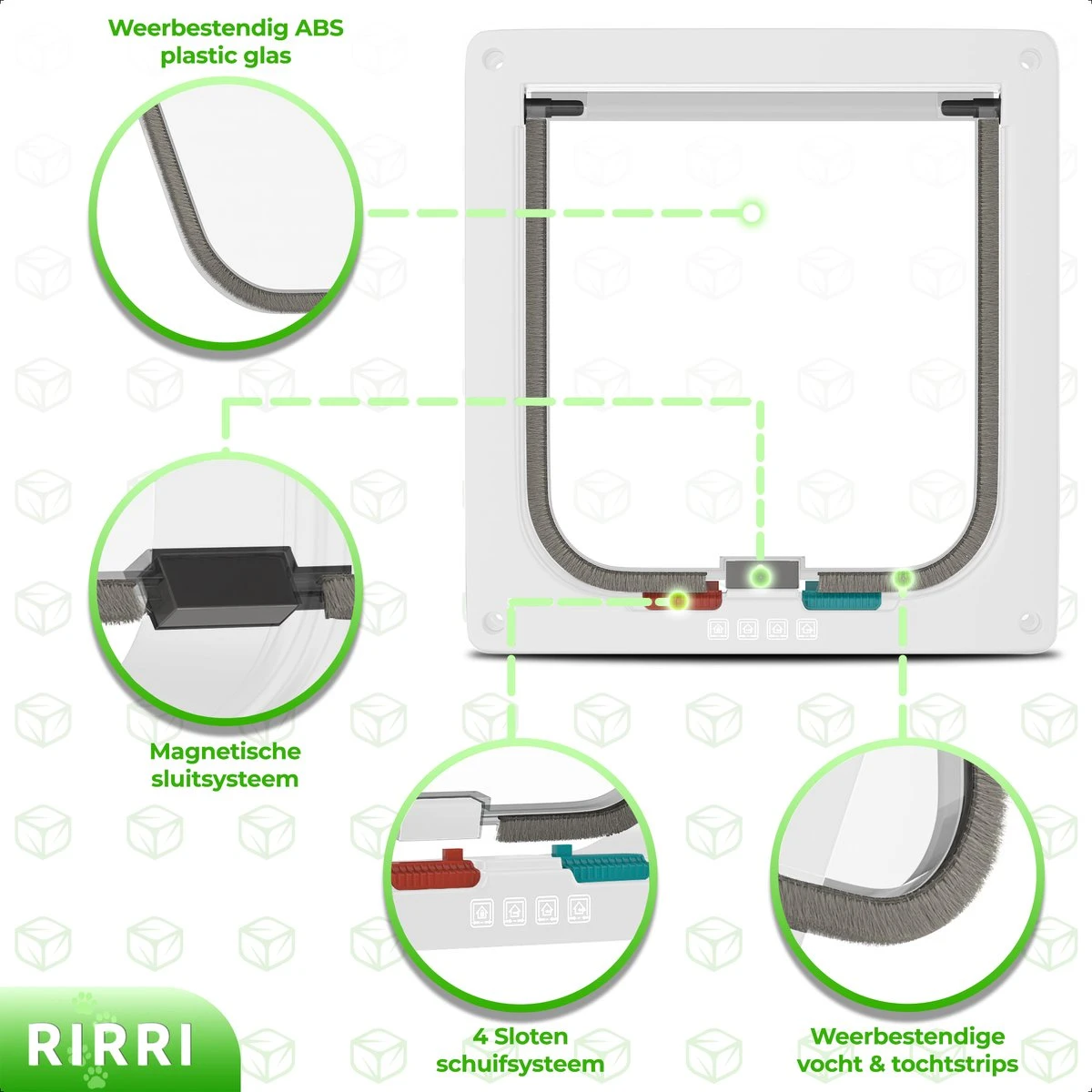 Weerbestendig ABS plastic glas

Magnetische sluitsysteem

4 Sloten schuifsysteem

Weerbestendige vocht & tochtstrips

RIRRI