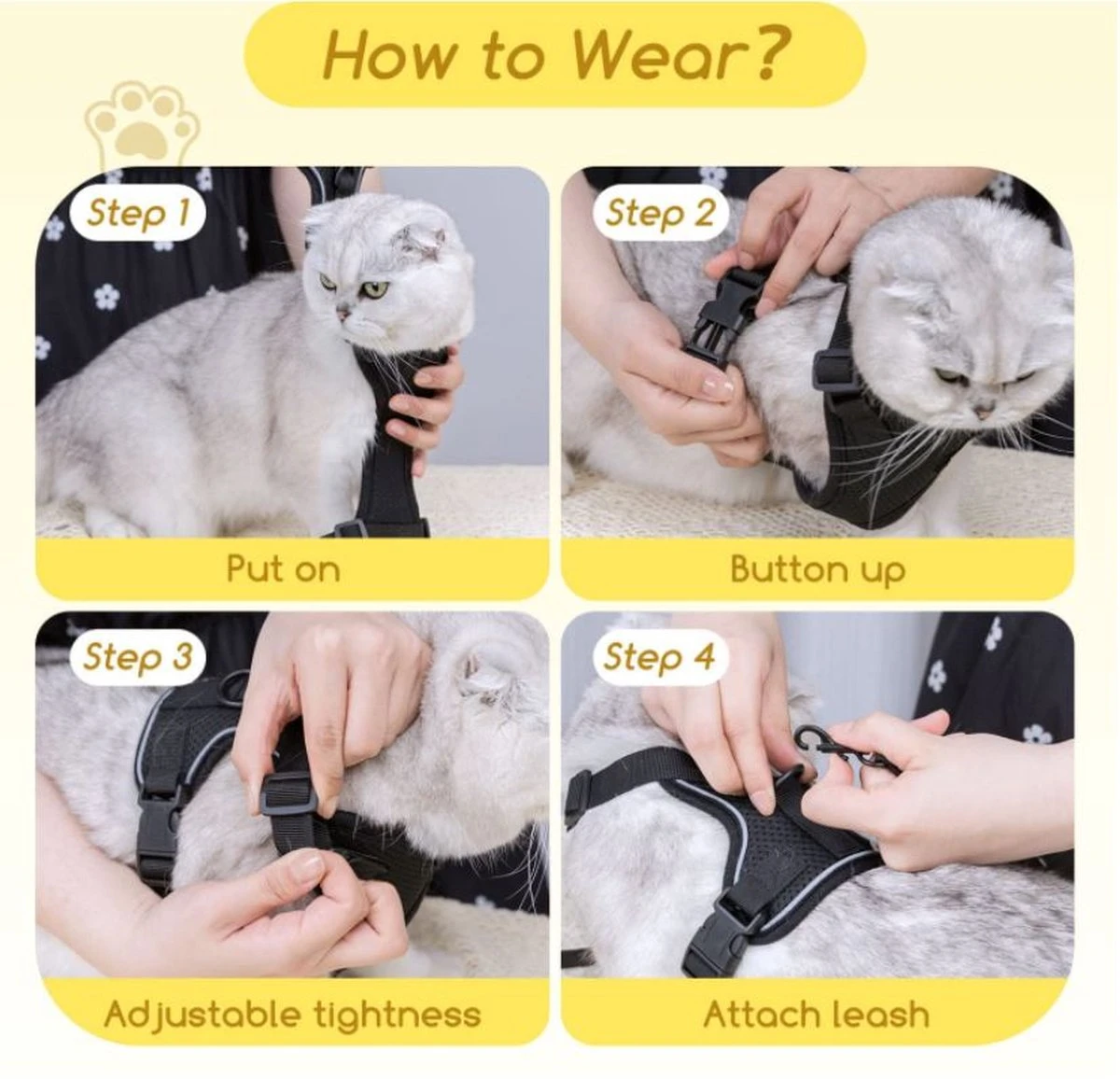 How to Wear?

Step 1

Put on

Step 2

Button up

Step 3

Adjustable tightness

Step 4

Attach leash