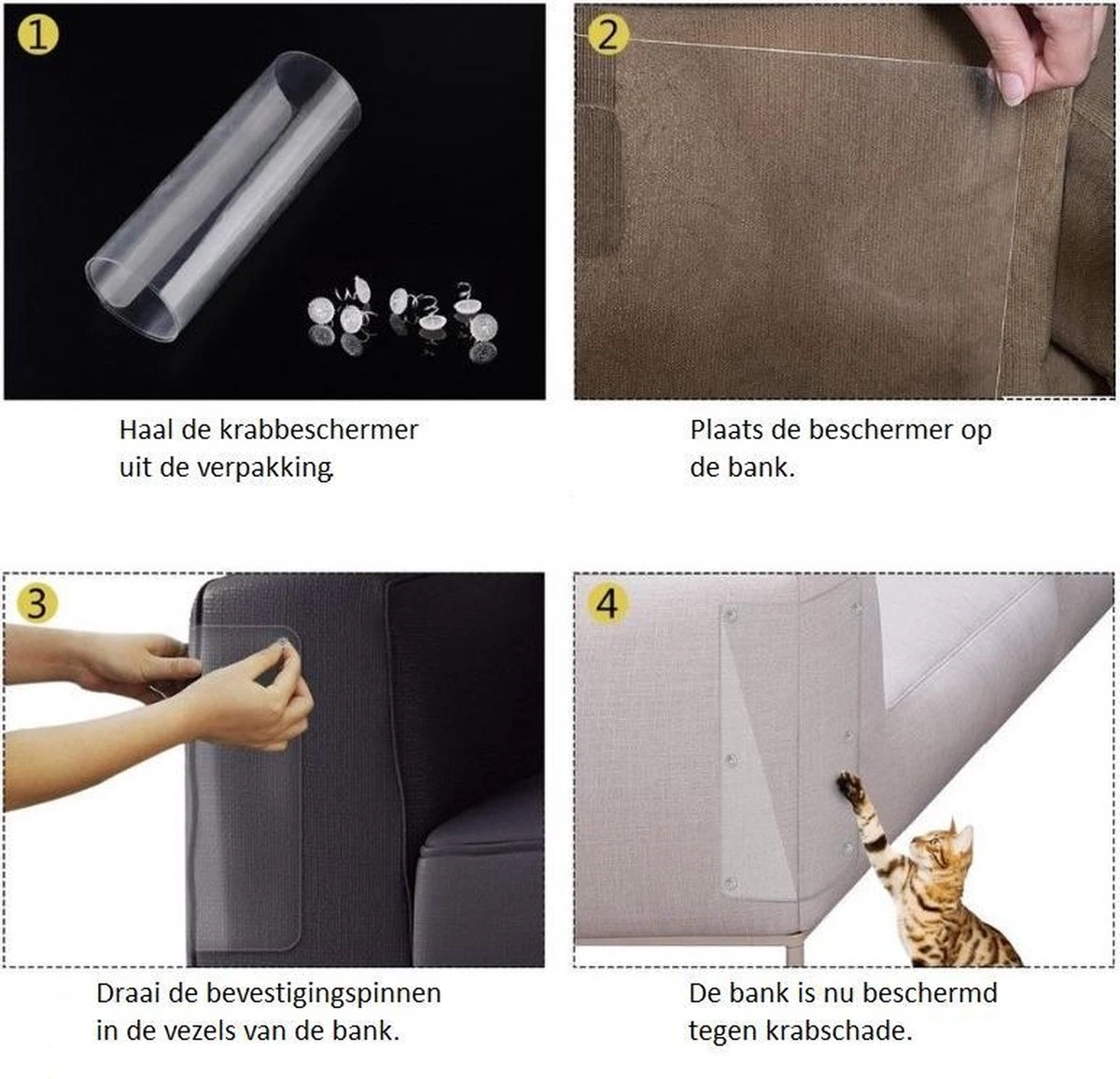 1

Haal de krabbeschermer uit de verpakking.

2

Plaats de beschermer op de bank.

3

Draai de bevestigingspinnen in de vezels van de bank.

4

De bank is nu beschermd tegen krabschade.